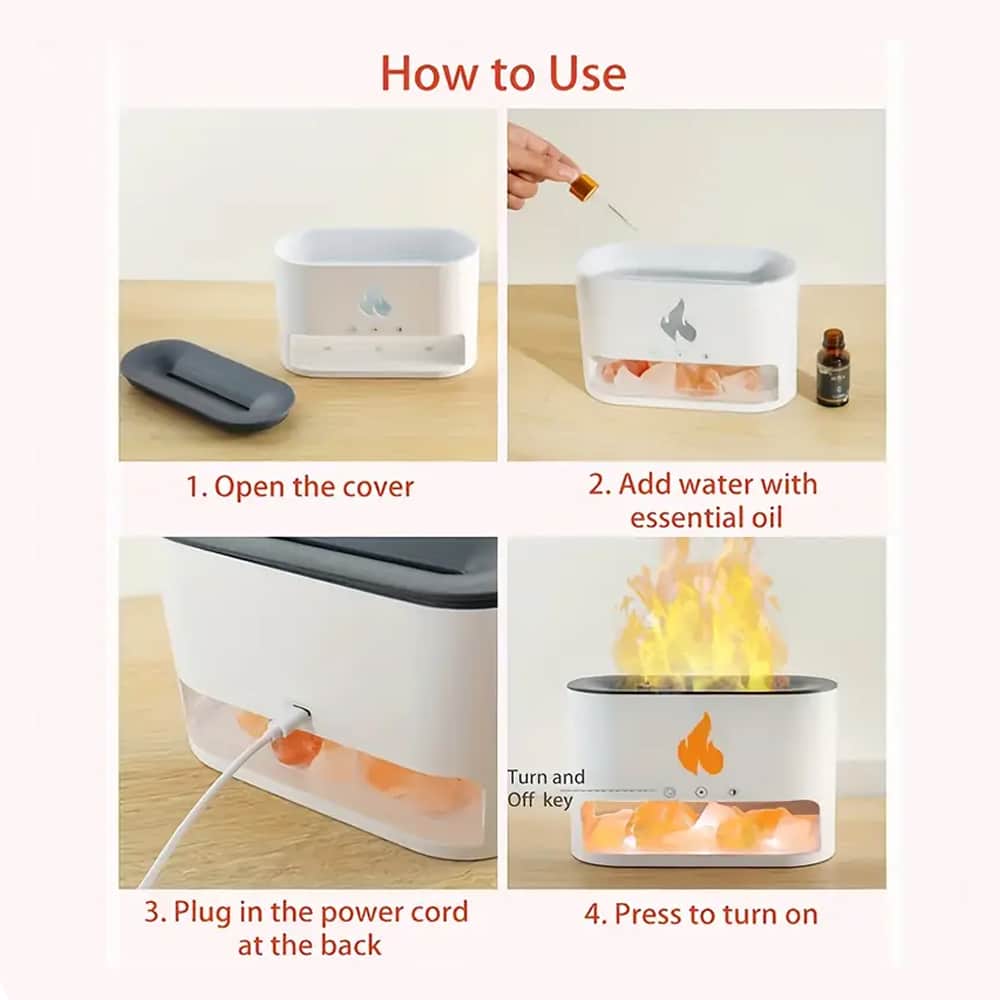 How to Use

1. Open the cover

2. Add water with essential oil

3. Plug in the power cord at the back

Turn and Off key

4. Press to turn on