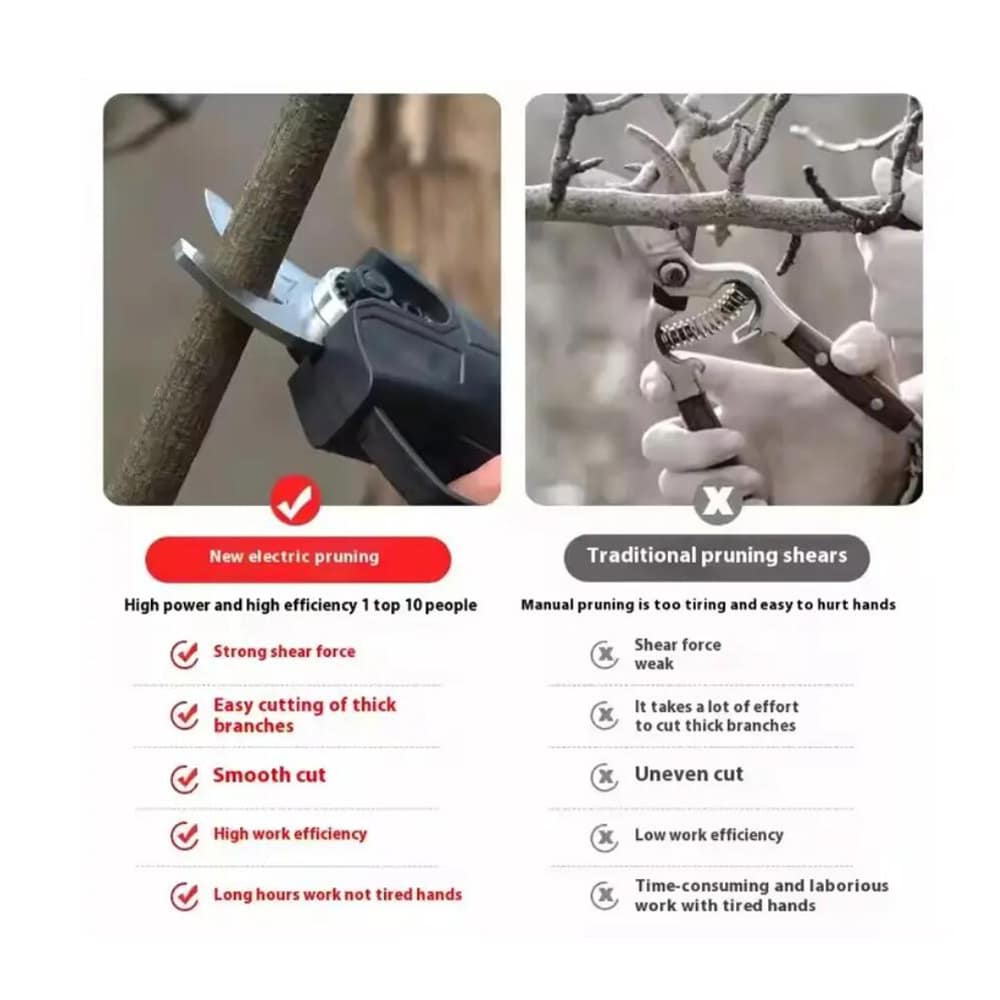 New electric pruning

High power and high efficiency 1 top 10 people

Strong shear force

Easy cutting of thick branches

Smooth cut

High work efficiency

Long hours work not tired hands

Traditional pruning shears

Manual pruning is too tiring and easy to hurt hands

Shear force weak

It takes a lot of effort to cut thick branches

Uneven cut

Low work efficiency

Time-consuming and laborious work with tired hands